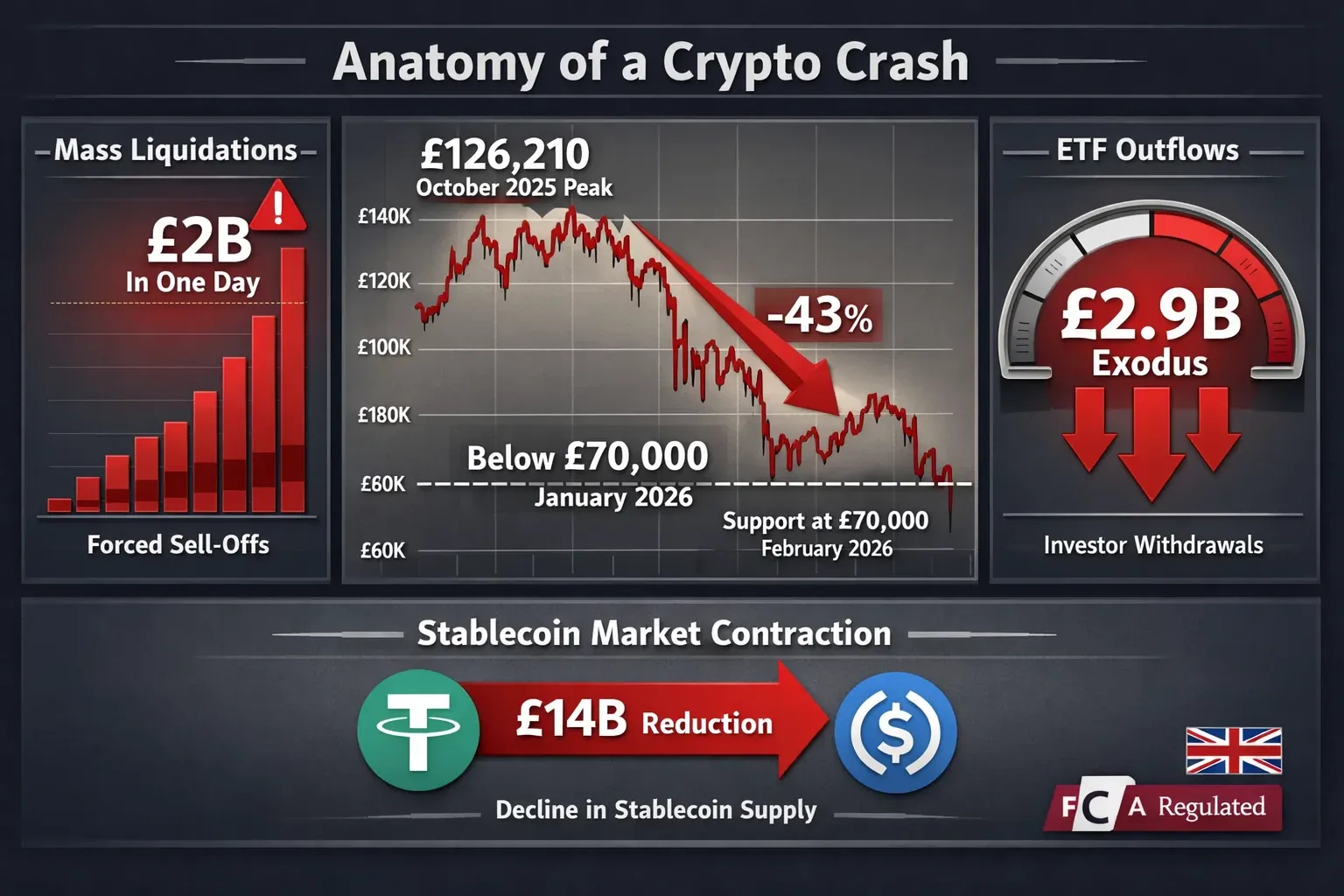 Anatomy of a Crypto Crash

Mass Liquidations

£2B
In One Day

Forced Sell-Offs

£126,210
October 2025 Peak

£140K
£120K
£100K
£180K
£60K
£60K

-43%

Below £70,000
January 2026

Support at £70,000
February 2026

ETF Outflows

£2.9B
Exodus

Investor Withdrawals

Stablecoin Market Contraction

£14B Reduction

Decline in Stablecoin Supply

FCA Regulated