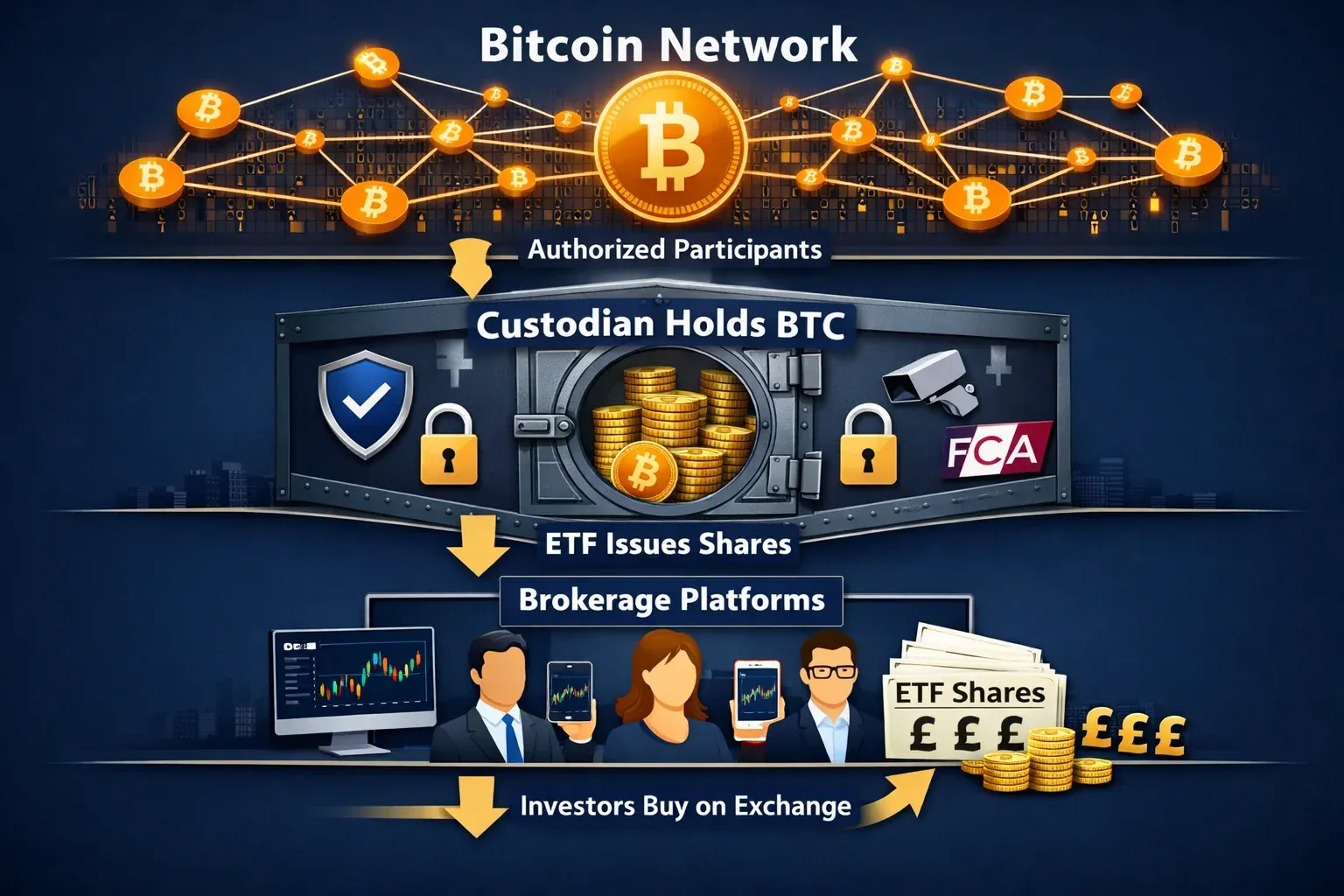 Bitcoin Network

Authorized Participants

Custodian Holds BTC

FCA

ETF Issues Shares

Brokerage Platforms

ETF Shares
£ £ £

£££

Investors Buy on Exchange